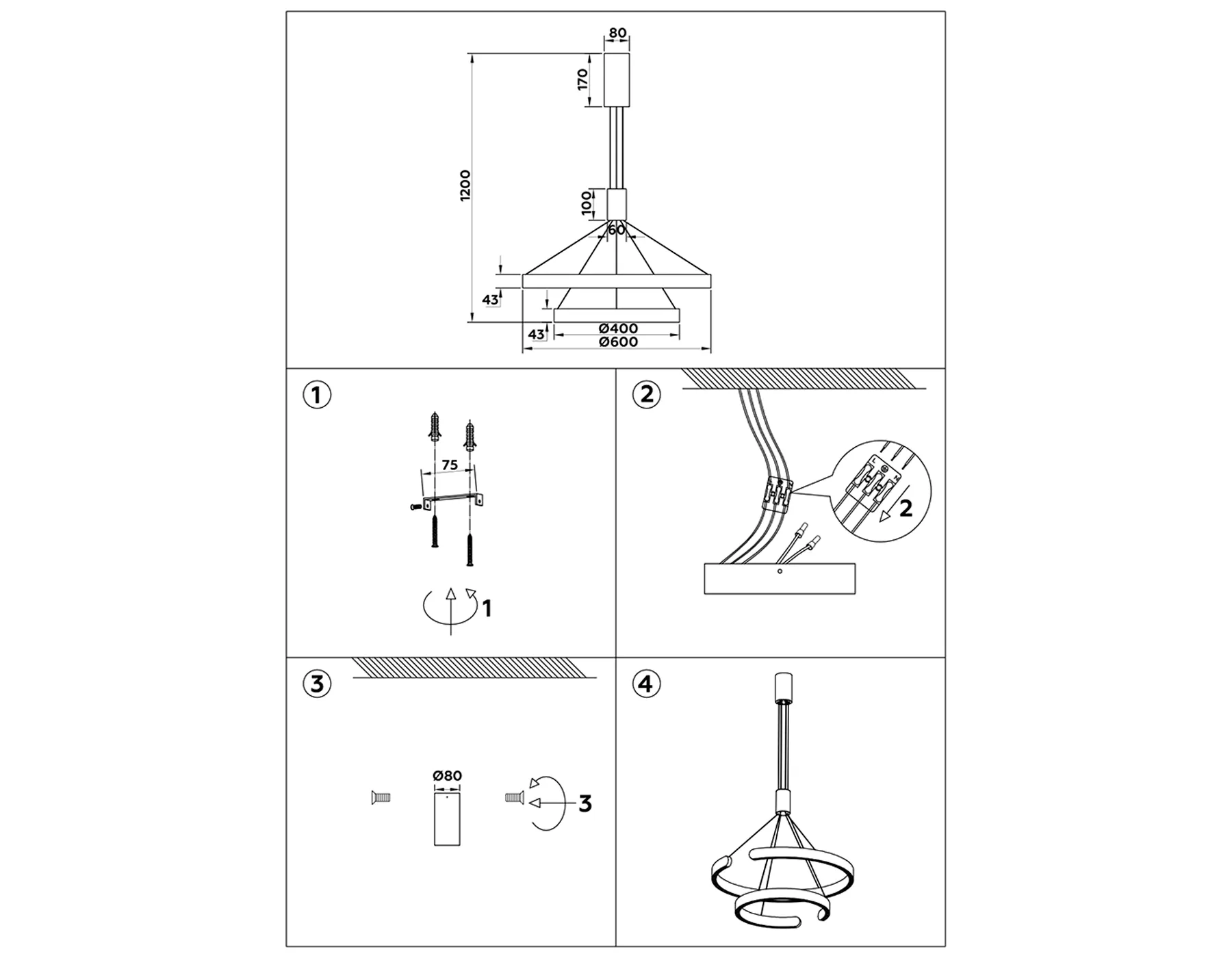 80
170
1200
100
60
43
43
Ø400
Ø600

1
75
1

2
2

3
Ø80
3

4