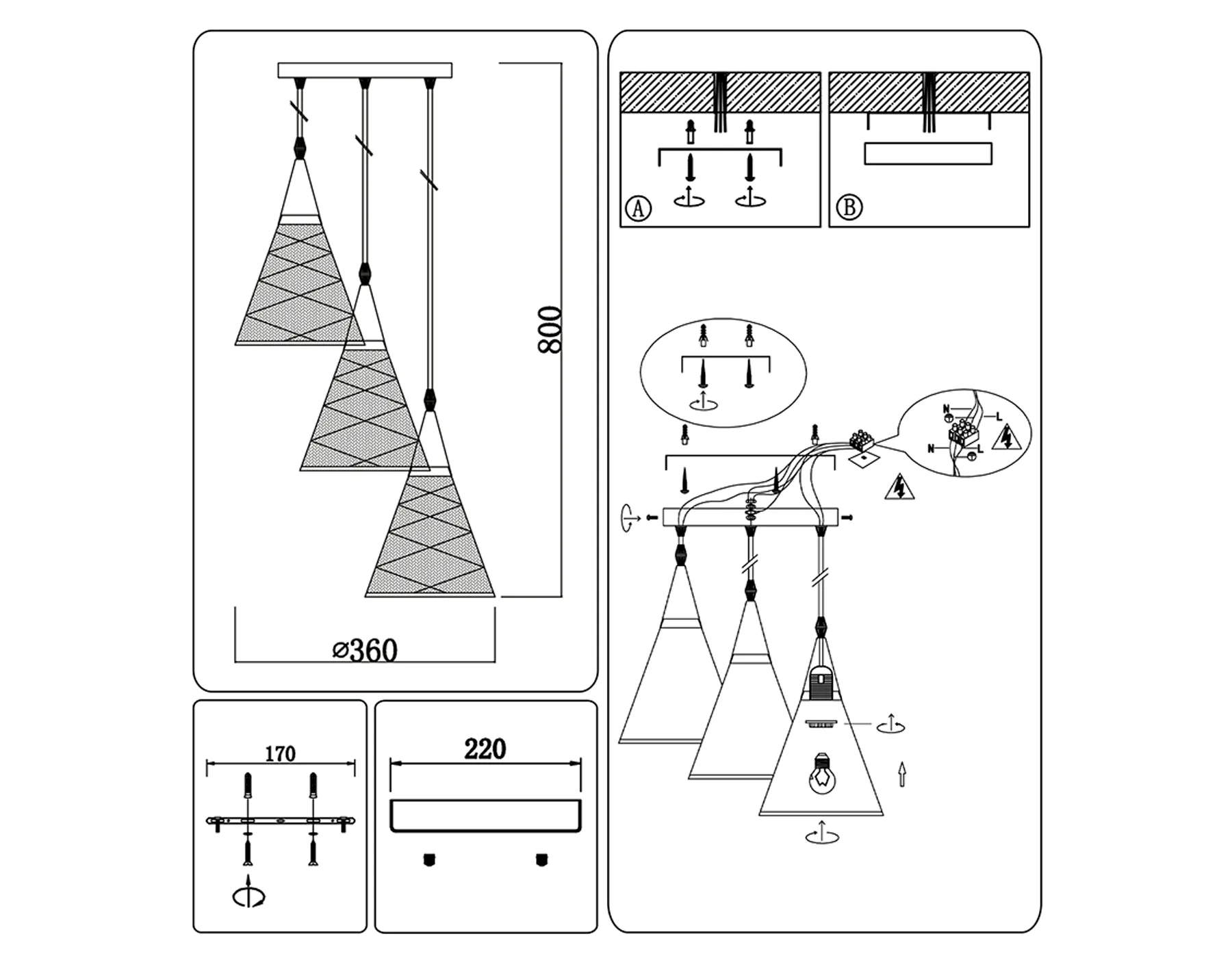 800

⌀360

170

220

A

B

N

L

N

L