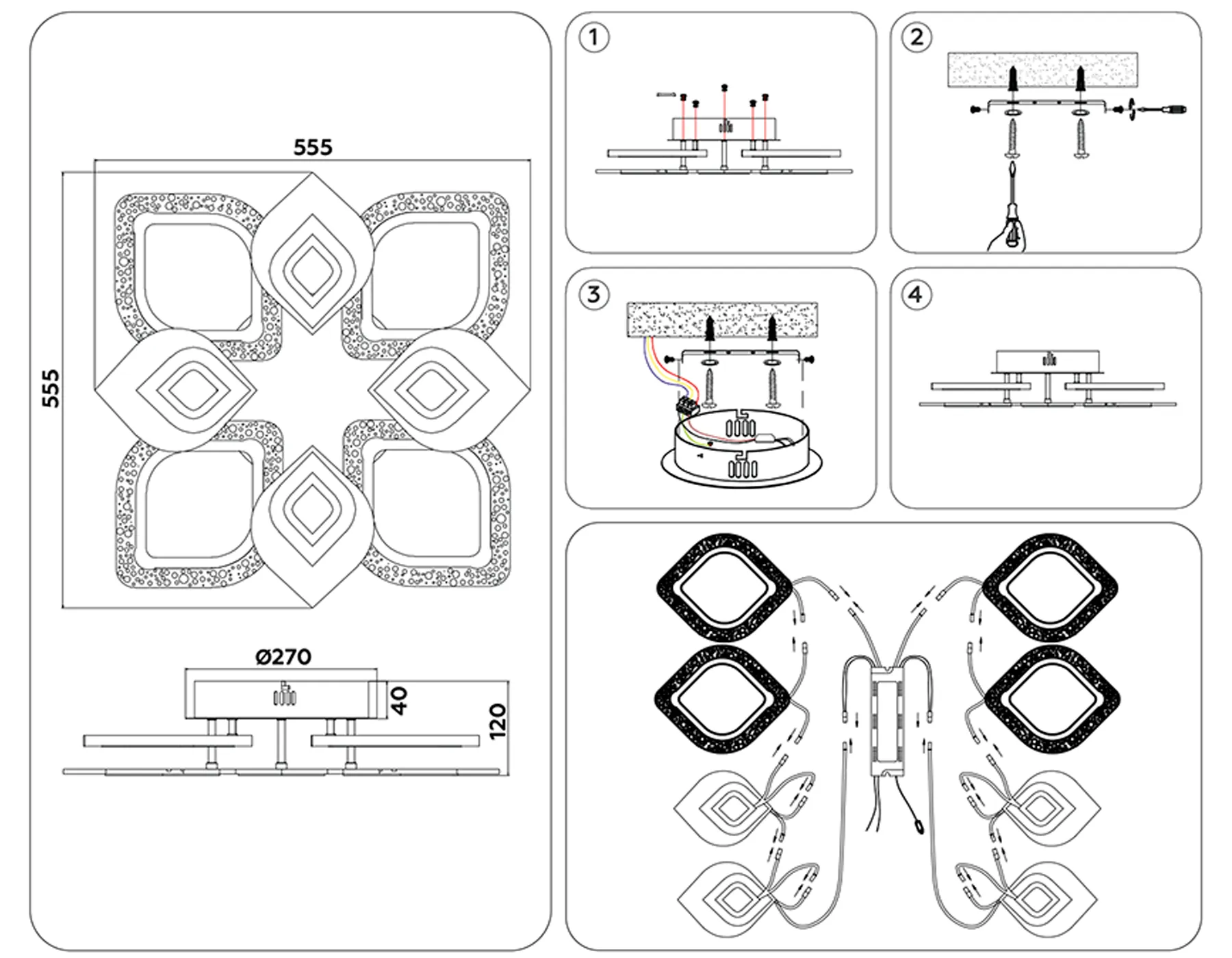 555

555

Ø270

40

120

1

2

3

4