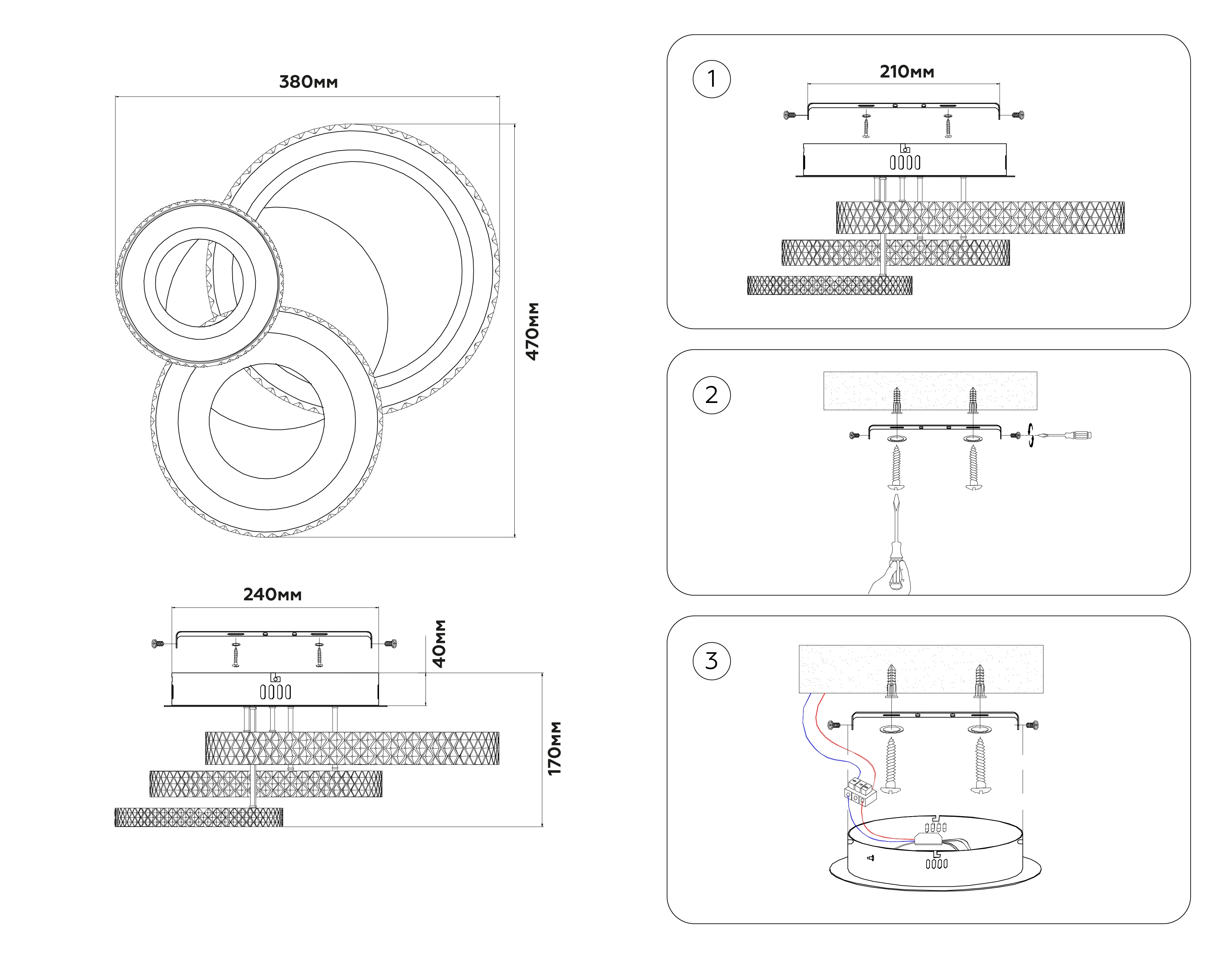 380мм

470мм

240мм

40мм

170мм

1

210мм

2

3