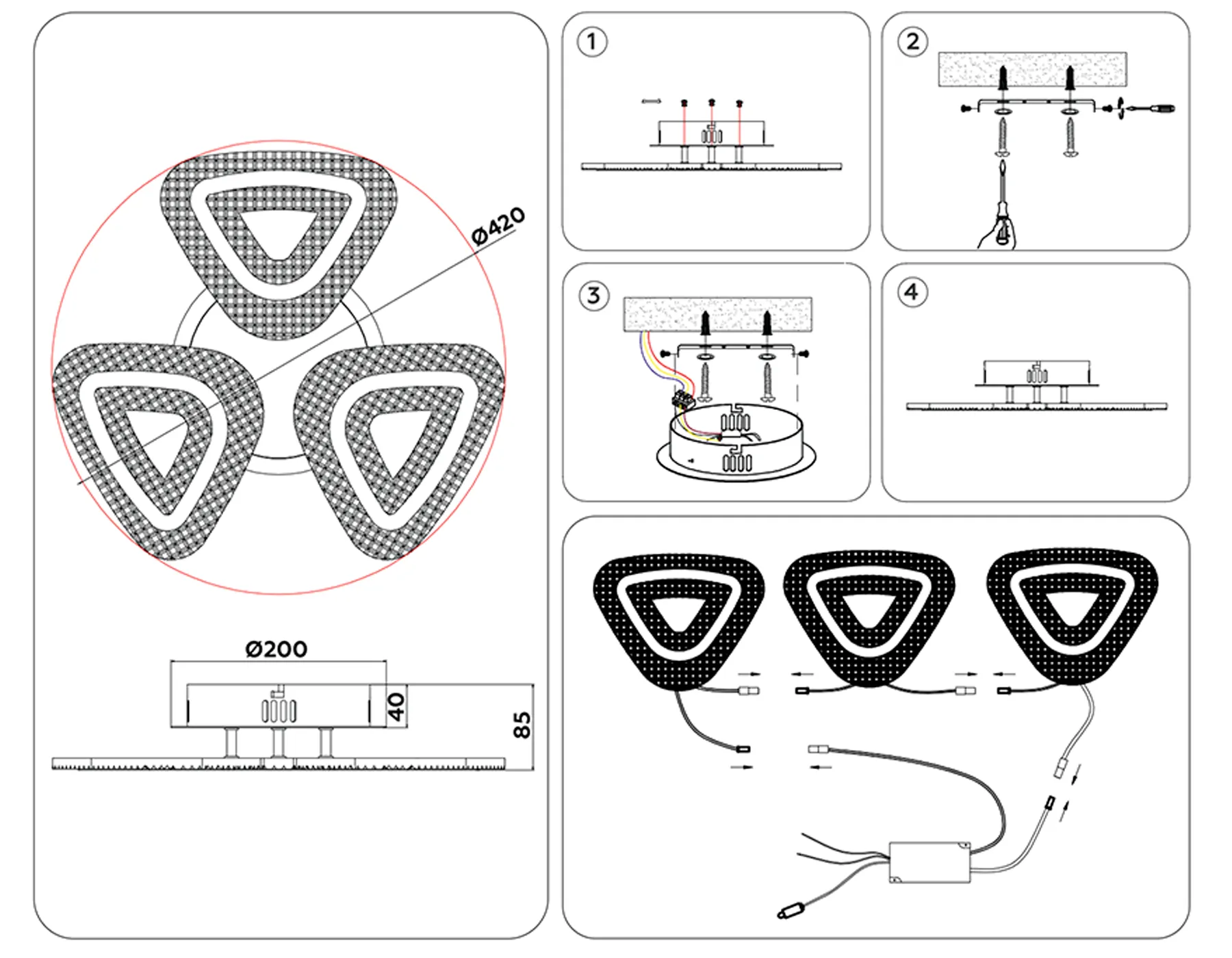 Ø420

Ø200

40

85

1

2

3

4