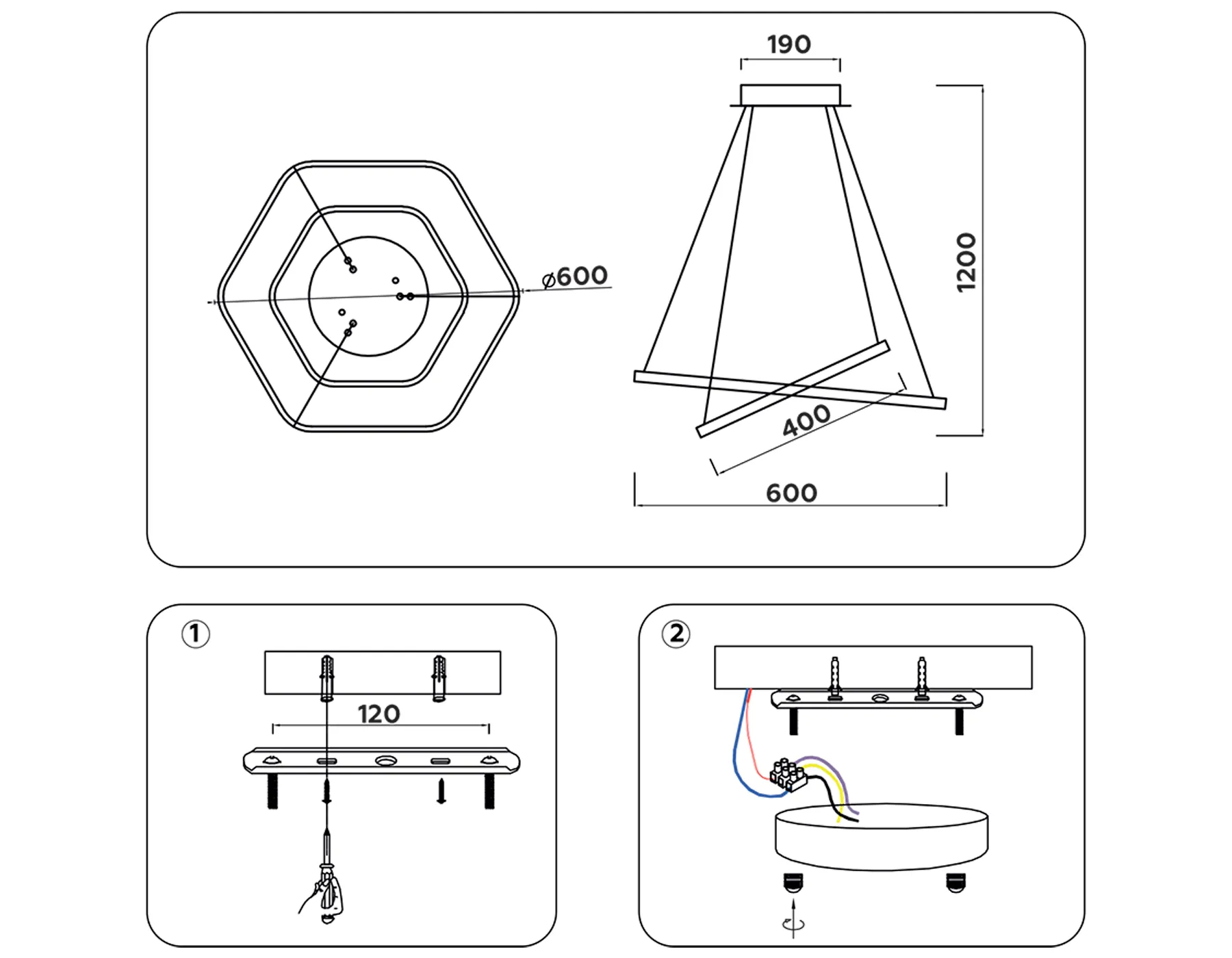 ø600

190

1200

400

600

①

120

②