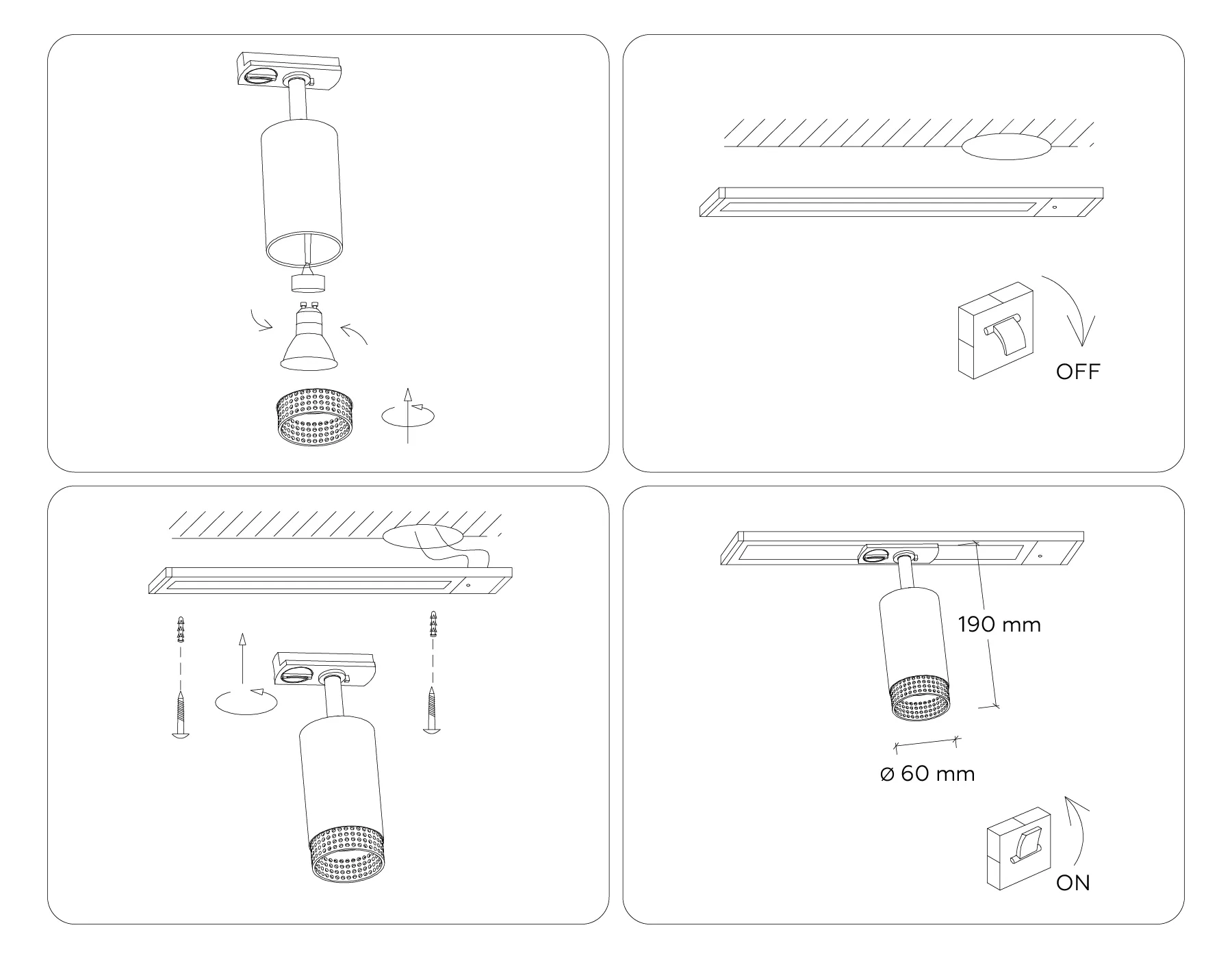 OFF

190 mm

ø 60 mm

ON