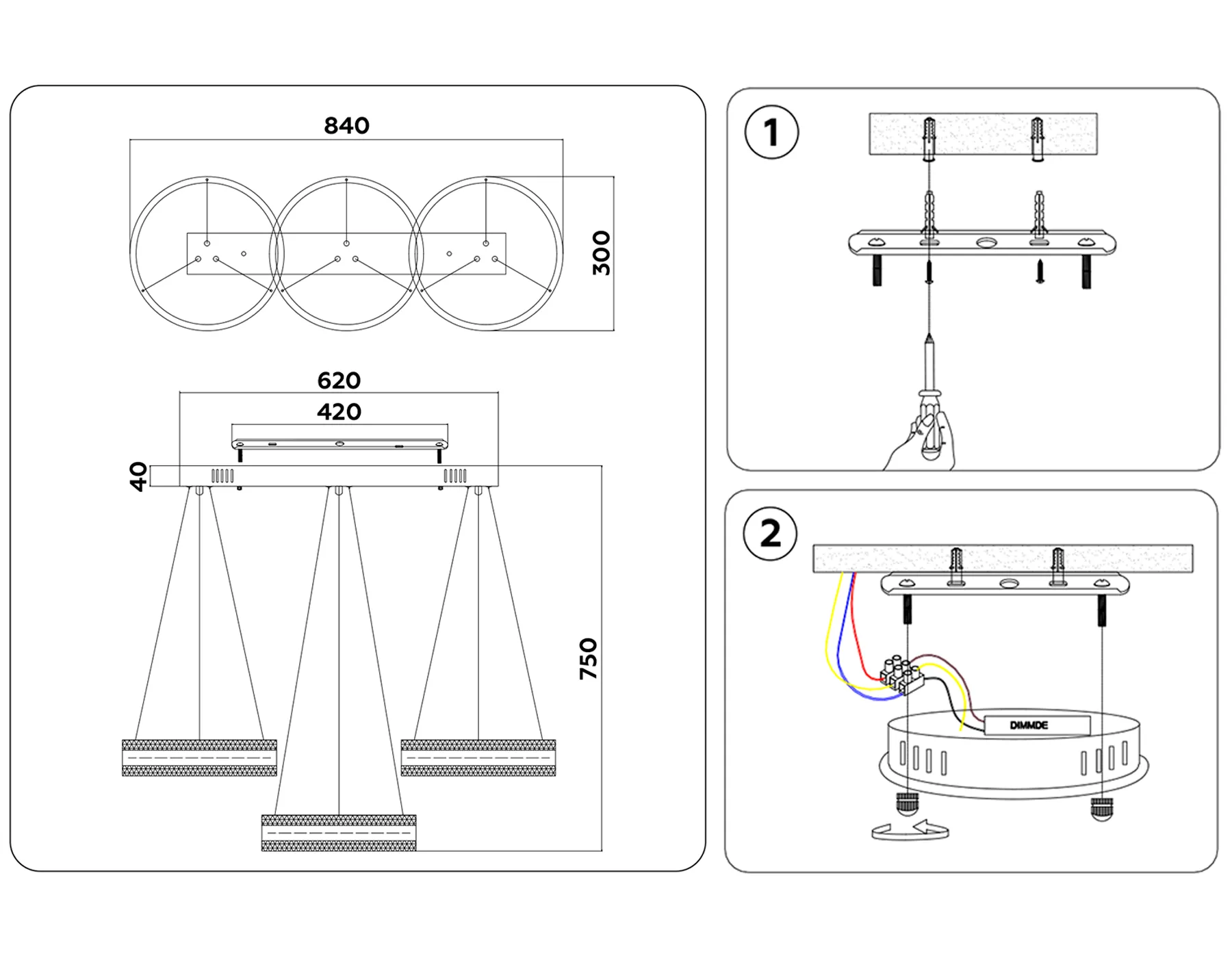 840

300

620

420

40

750

1

2

DIMMDE