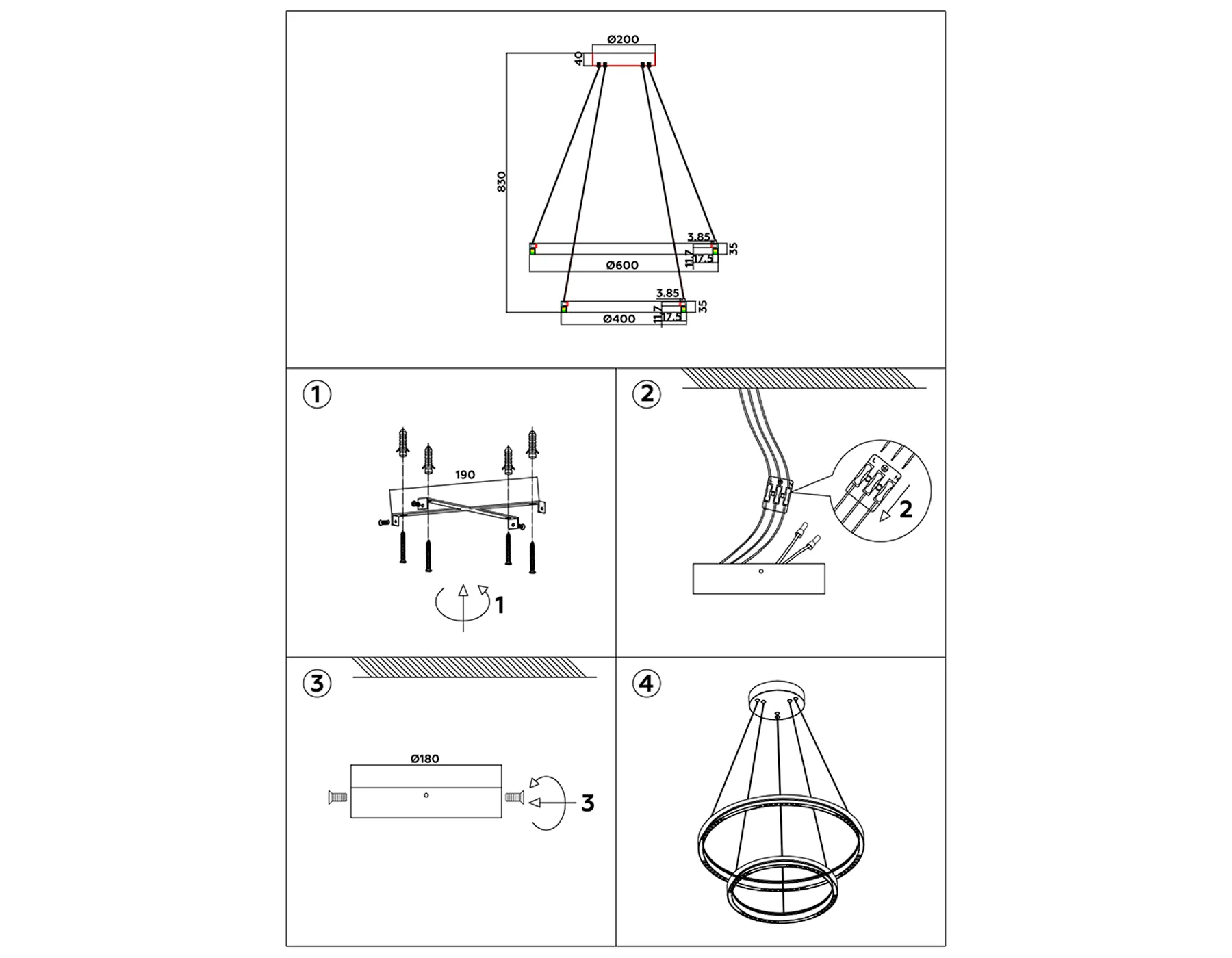 Ø200
40
830
3.85
35
11.7
17.5
Ø600
3.85
35
11.7
17.5
Ø400

1
190
1

2
2

3
Ø180
3

4