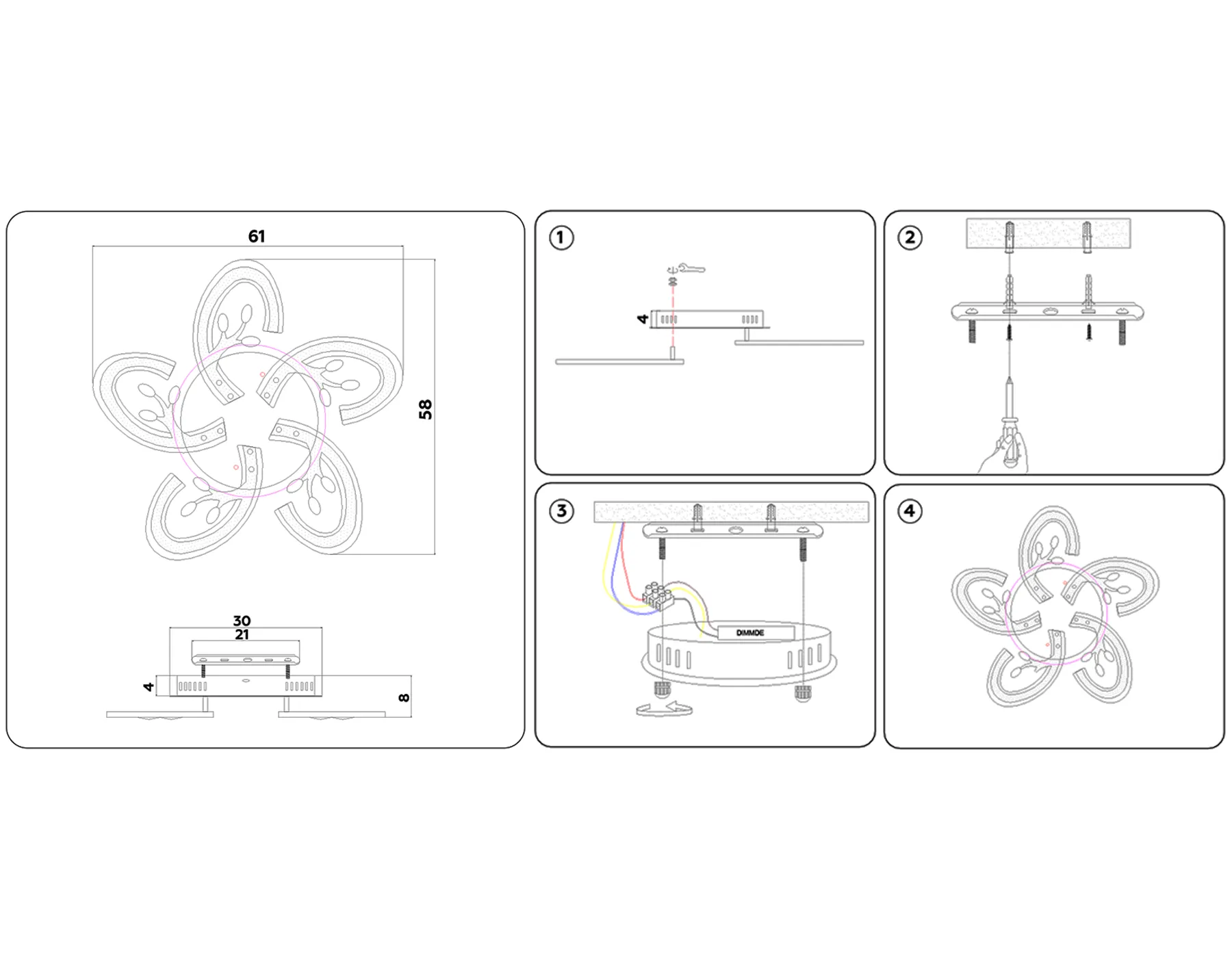 61

58

30

21

4

8

1

4

2

3

DIMMDE

4